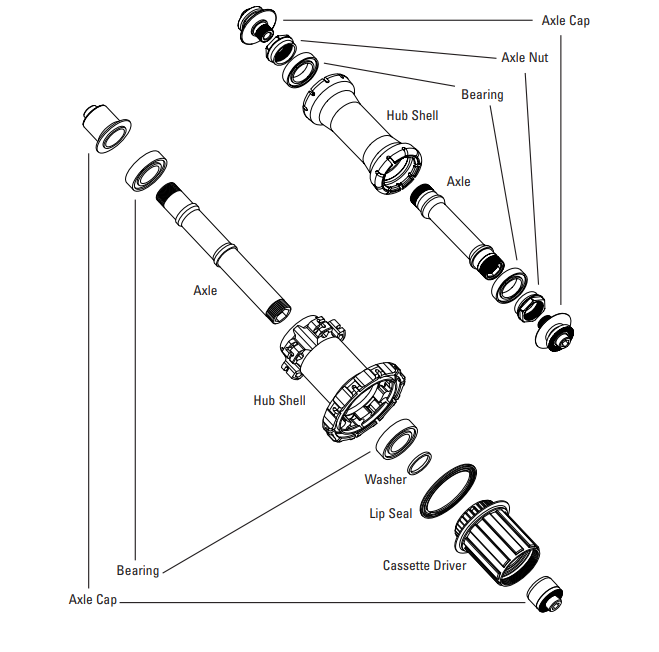 Axle Cap
Axle Nut
Bearing
Hub Shell
Axle
Axle
Hub Shell
Washer
Lip Seal
Cassette Driver
Bearing
Axle Cap