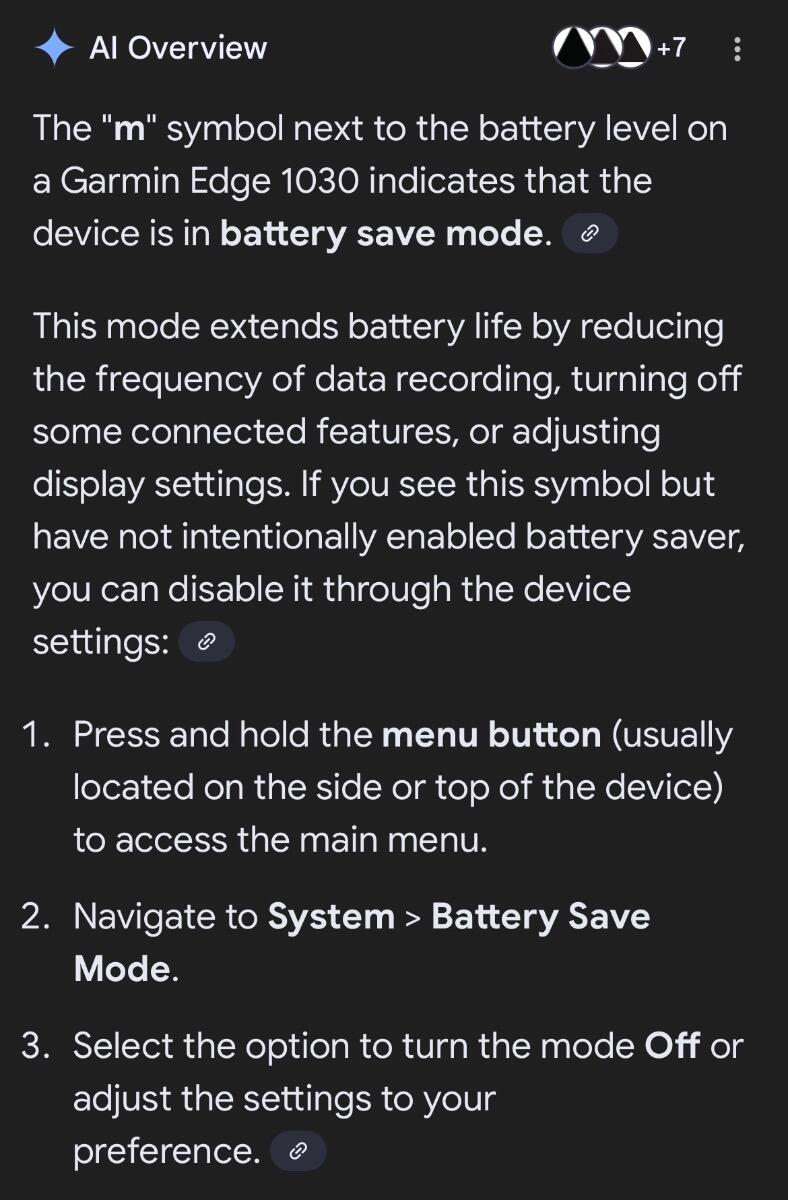 AI Overview

+7

The "m" symbol next to the battery level on a Garmin Edge 1030 indicates that the device is in battery save mode.

This mode extends battery life by reducing the frequency of data recording, turning off some connected features, or adjusting display settings. If you see this symbol but have not intentionally enabled battery saver, you can disable it through the device settings:

1. Press and hold the menu button (usually located on the side or top of the device) to access the main menu.
2. Navigate to System > Battery Save Mode.
3. Select the option to turn the mode Off or adjust the settings to your preference.